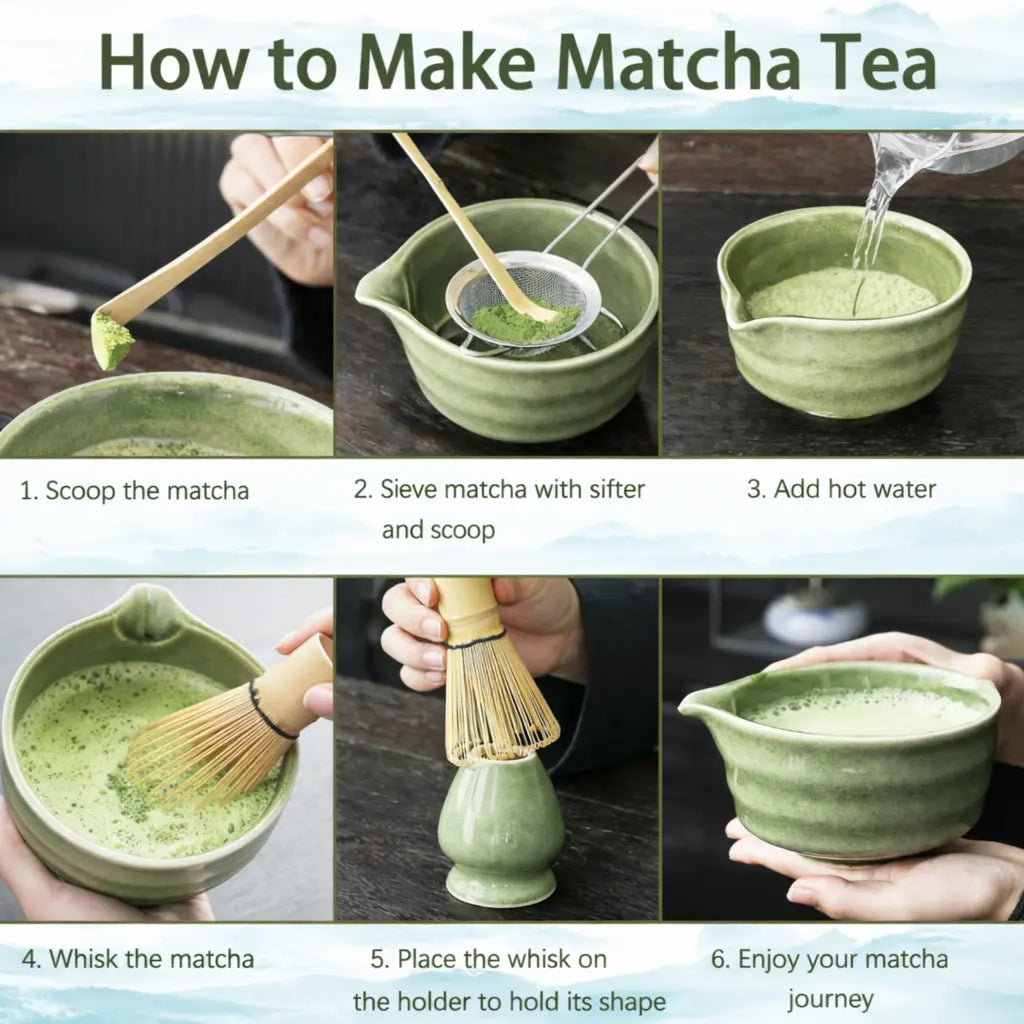 How to Make Matcha Tea

1. Scoop the matcha

2. Sieve matcha with sifter and scoop

3. Add hot water

4. Whisk the matcha

5. Place the whisk on the holder to hold its shape

6. Enjoy your matcha journey